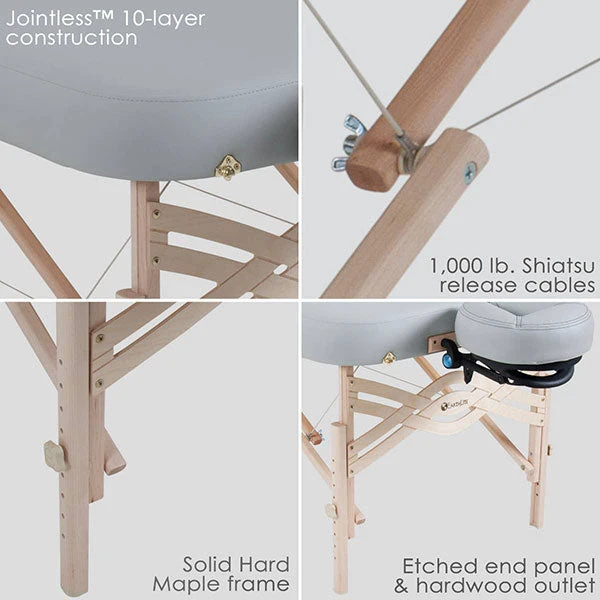 Jointless™ 10-layer construction

1,000 lb. Shiatsu release cables

Solid Hard Maple frame

EARTHLITE

Etched end panel & hardwood outlet